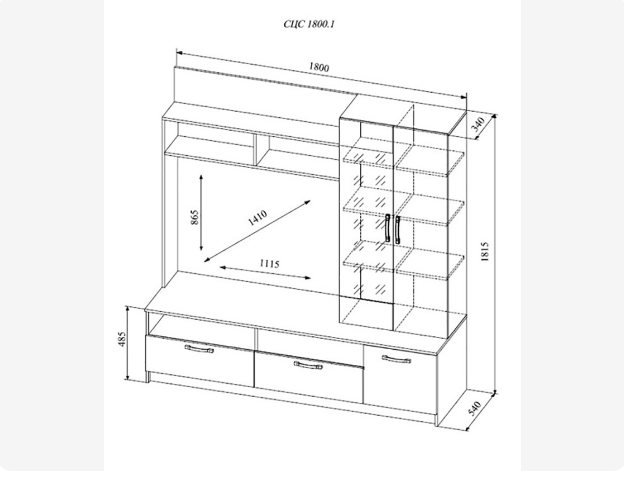 СЦС 1800.1

1800

340

865

1410

1115

1815

485

540